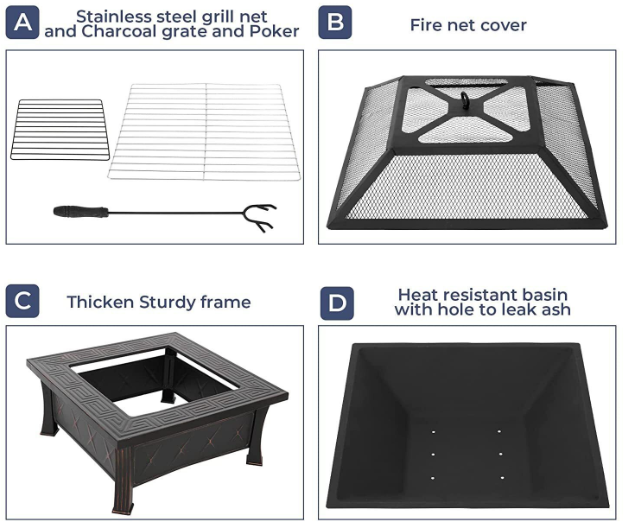 A Stainless steel grill net and Charcoal grate and Poker

B Fire net cover

C Thicken Sturdy frame

D Heat resistant basin with hole to leak ash